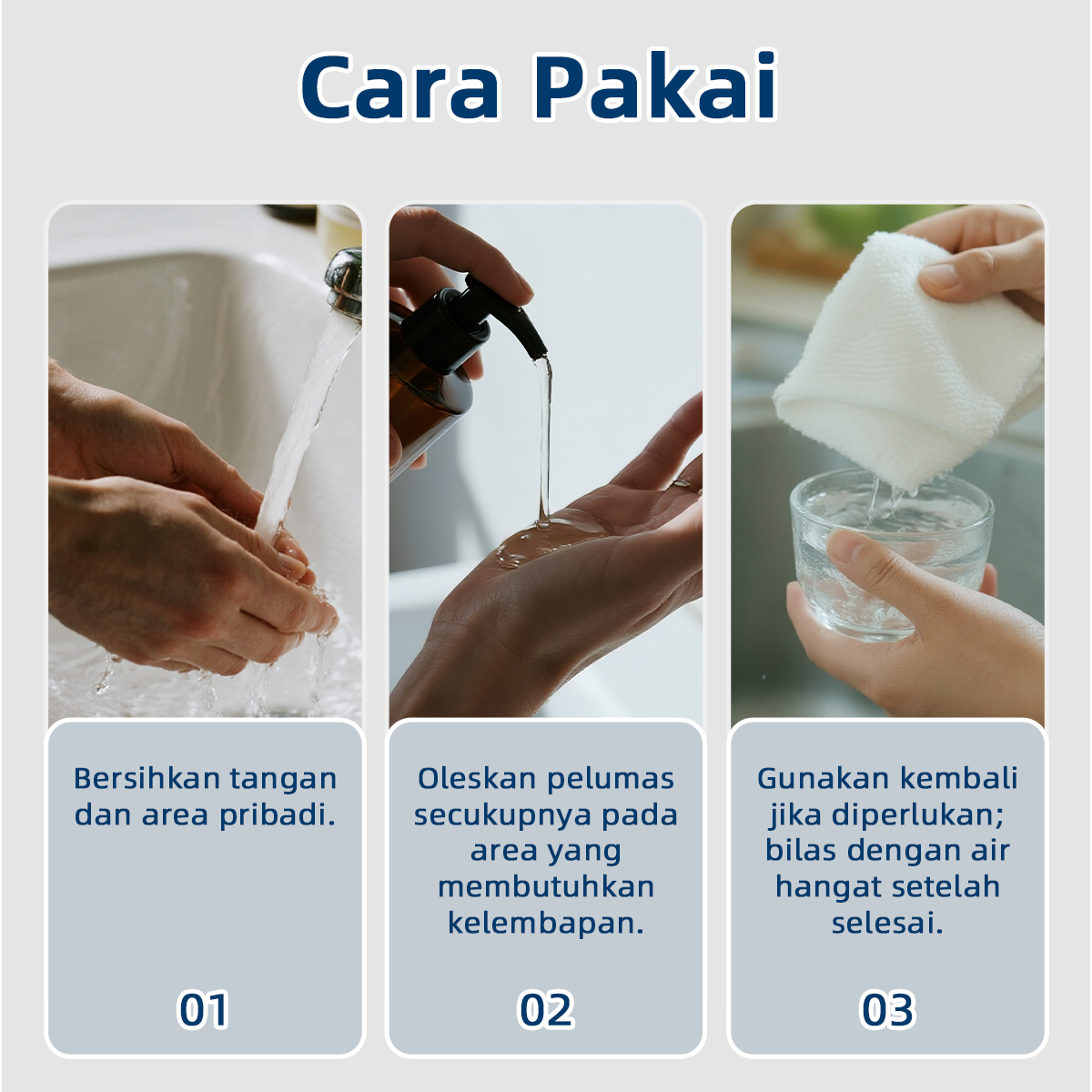 Cara Pakai

Bersihkan tangan dan area pribadi.

01

Oleskan pelumas secukupnya pada area yang membutuhkan kelembapan.

02

Gunakan kembali jika diperlukan; bilas dengan air hangat setelah selesai.

03